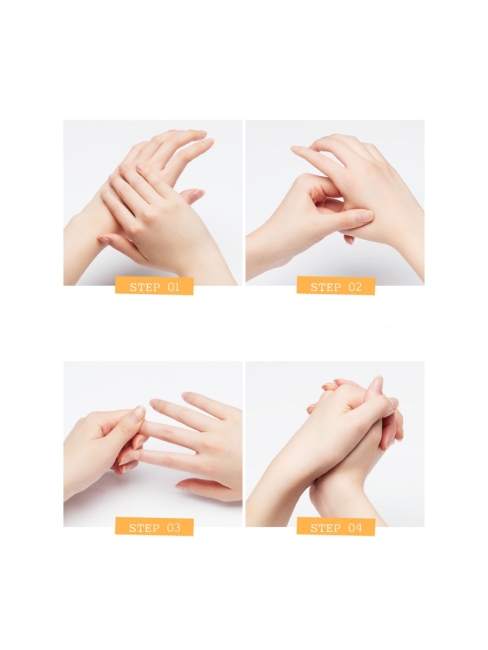 STEP 01

STEP 02

STEP 03

STEP 04