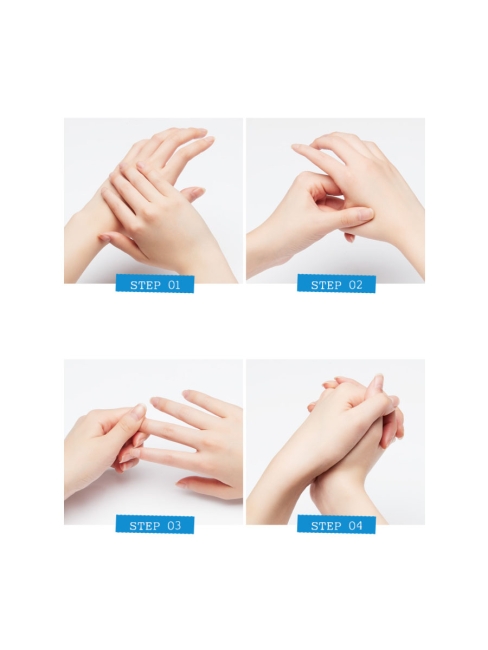 STEP 01

STEP 02

STEP 03

STEP 04