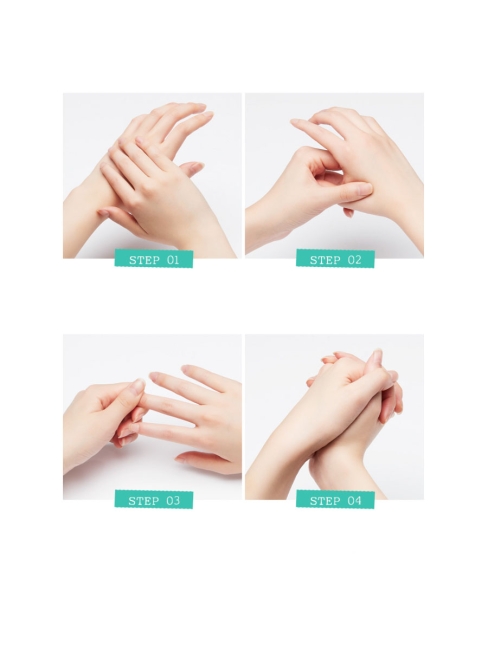 STEP 01

STEP 02

STEP 03

STEP 04