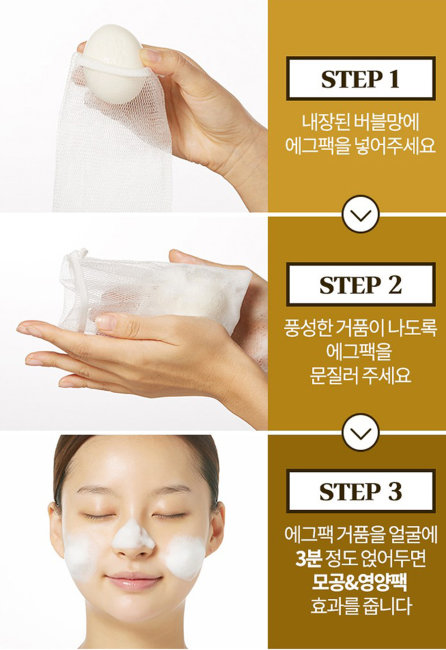 STEP 1

내장된 버블망에 에그팩을 넣어주세요

STEP 2

풍성한 거품이 나도록 에그팩을 문질러 주세요

STEP 3

에그팩 거품을 얼굴에 3분 정도 얹어두면 모공&영양팩 효과를 줍니다