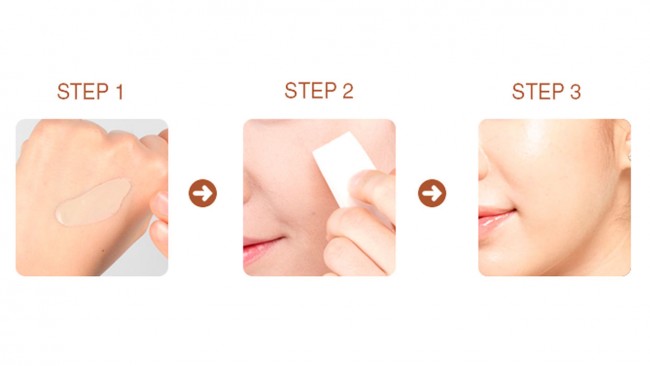 STEP 1

STEP 2

STEP 3