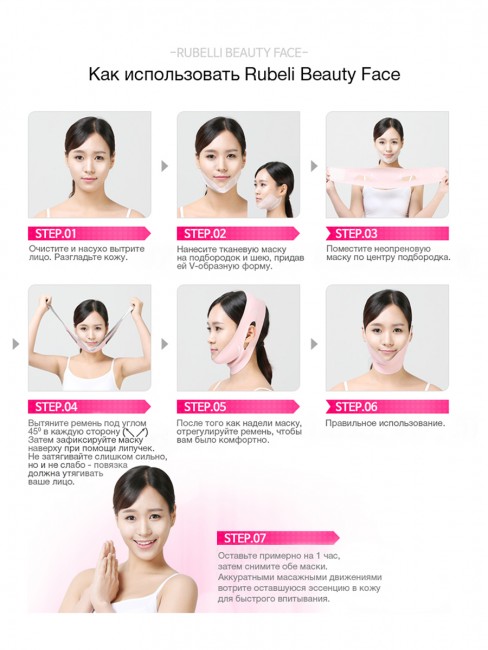 -RUBELLI BEAUTY FACE-

Как использовать Rubeli Beauty Face

STEP.01

Очистите и насухо вытрите лицо. Разгладьте кожу.

STEP.02

Нанесите тканевую маску на подбородок и шею, придав ей V-образную форму.

STEP.03

Поместите неопреновую маску по центру подбородка.

STEP.04

Вытяните ремень под углом $45^0$ в каждую сторону
Затем зафиксируйте маску наверху при помощи липучек. Не затягивайте слишком сильно, но и не слабо - повязка должна утягивать ваше лицо.

STEP.05

После того как надели маску, отрегулируйте ремень, чтобы вам было комфортно.

STEP.06

Правильное использование.

STEP.07

Оставьте примерно на 1 час, затем снимите обе маски. Аккуратными масажными движениями вотрите оставшуюся эссенцию в кожу для быстрого впитывания.