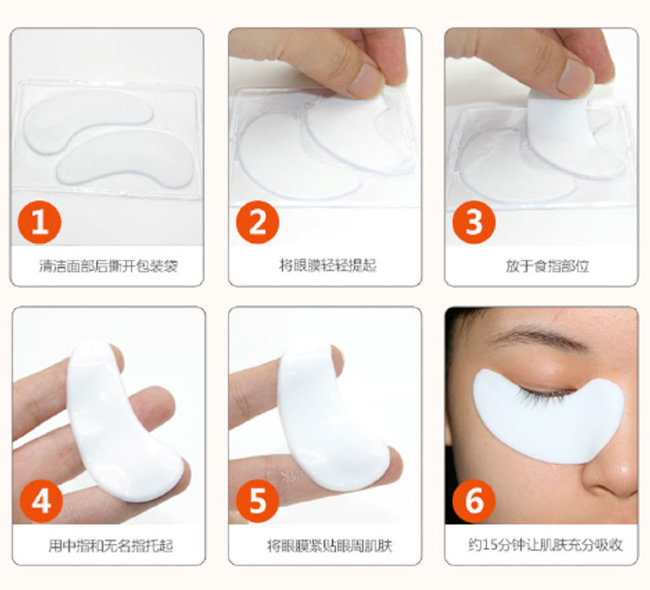 1
清洁面部后撕开包装袋

2
将眼膜轻轻提起

3
放于食指部位

4
用中指和无名指托起

5
将眼膜紧贴眼周肌肤

6
约15分钟让肌肤充分吸收