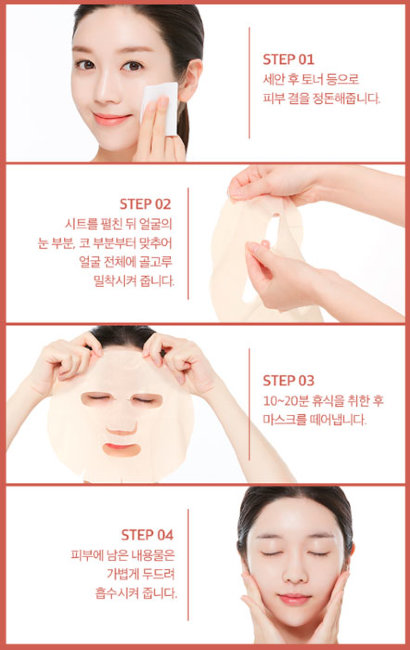 STEP 01
세안 후 토너 등으로
피부 결을 정돈해줍니다.

STEP 02
시트를 펼친 뒤 얼굴의
눈 부분, 코 부분부터 맞추어
얼굴 전체에 골고루
밀착시켜 줍니다.

STEP 03
10~20분 휴식을 취한 후
마스크를 떼어냅니다.

STEP 04
피부에 남은 내용물은
가볍게 두드려
흡수시켜 줍니다.